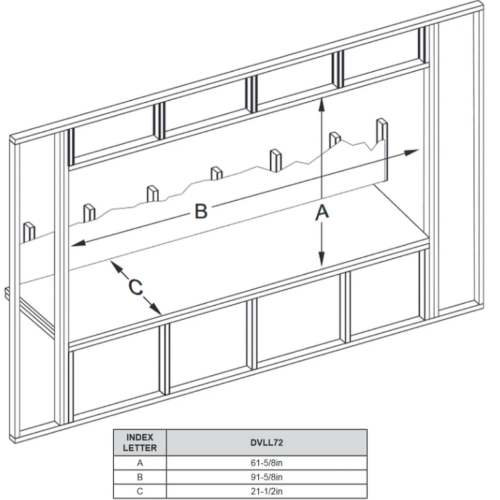 B

A

C

| INDEX LETTER | DVLL72 |
|---|---|
| A | 61-5/8in |
| B | 91-5/8in |
| C | 21-1/2in |