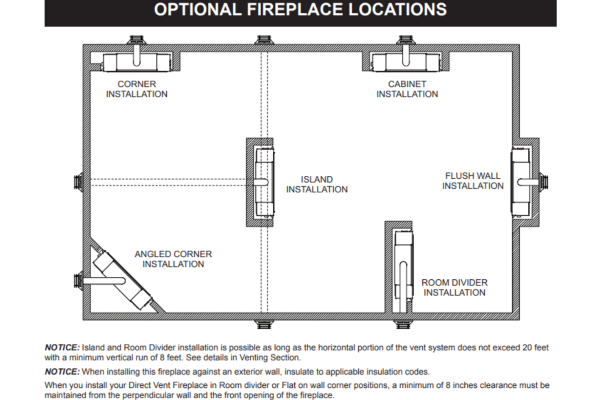 OPTIONAL FIREPLACE LOCATIONS

CORNER INSTALLATION

CABINET INSTALLATION

ISLAND INSTALLATION

FLUSH WALL INSTALLATION

ANGLED CORNER INSTALLATION

ROOM DIVIDER INSTALLATION

NOTICE: Island and Room Divider installation is possible as long as the horizontal portion of the vent system does not exceed 20 feet with a minimum vertical run of 8 feet. See details in Venting Section.

NOTICE: When installing this fireplace against an exterior wall, insulate to applicable insulation codes.

When you install your Direct Vent Fireplace in Room divider or Flat on wall corner positions, a minimum of 8 inches clearance must be maintained from the perpendicular wall and the front opening of the fireplace.