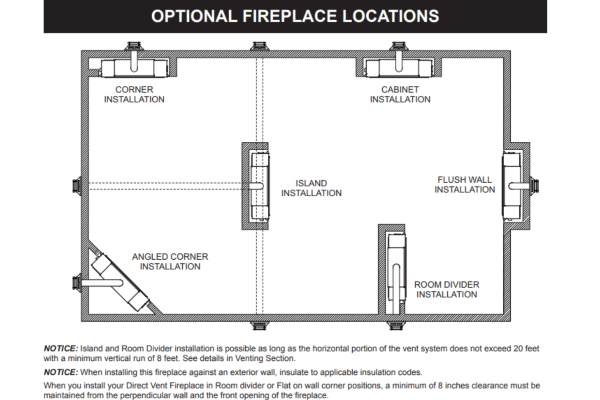 OPTIONAL FIREPLACE LOCATIONS

CORNER INSTALLATION

CABINET INSTALLATION

ISLAND INSTALLATION

FLUSH WALL INSTALLATION

ANGLED CORNER INSTALLATION

ROOM DIVIDER INSTALLATION

NOTICE: Island and Room Divider installation is possible as long as the horizontal portion of the vent system does not exceed 20 feet with a minimum vertical run of 8 feet. See details in Venting Section.

NOTICE: When installing this fireplace against an exterior wall, insulate to applicable insulation codes.

When you install your Direct Vent Fireplace in Room divider or Flat on wall corner positions, a minimum of 8 inches clearance must be maintained from the perpendicular wall and the front opening of the fireplace.